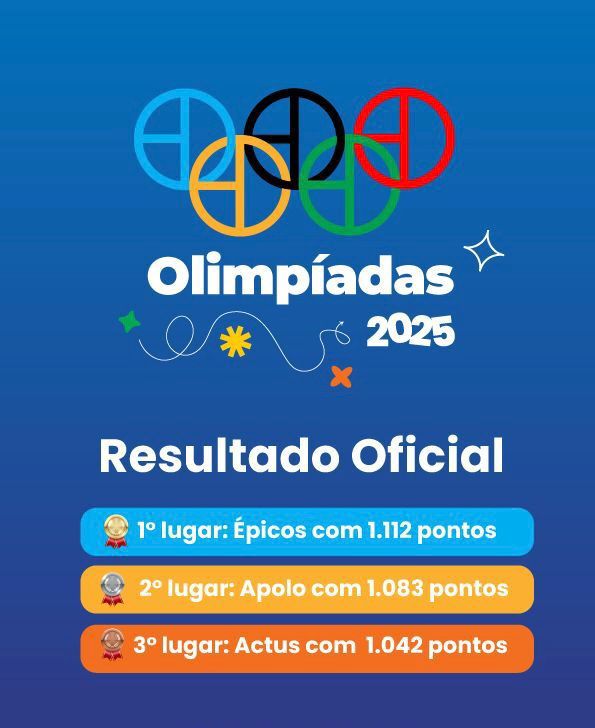 Olimpíadas
2025

Resultado Oficial

1º lugar: Épicos com 1.112 pontos

2º lugar: Apolo com 1.083 pontos

3º lugar: Actus com 1.042 pontos